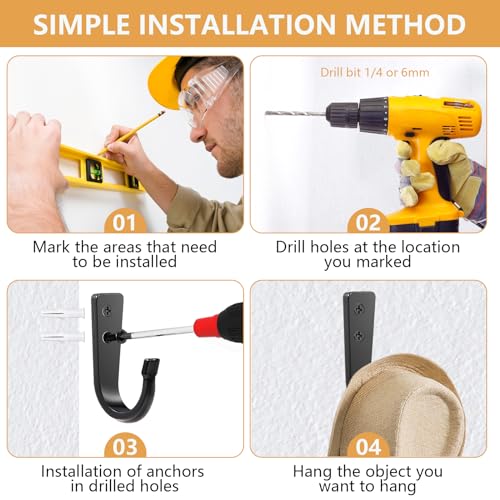 SIMPLE INSTALLATION METHOD

01

Mark the areas that need to be installed

Drill bit 1/4 or 6mm

02

Drill holes at the location you marked

03

Installation of anchors in drilled holes

04

Hang the object you want to hang