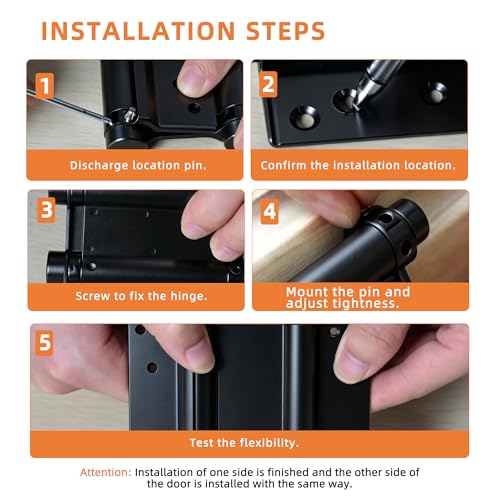 INSTALLATION STEPS

1

Discharge location pin.

2

Confirm the installation location.

3

Screw to fix the hinge.

4

Mount the pin and adjust tightness.

5

Test the flexibility.

Attention: Installation of one side is finished and the other side of the door is installed with the same way.