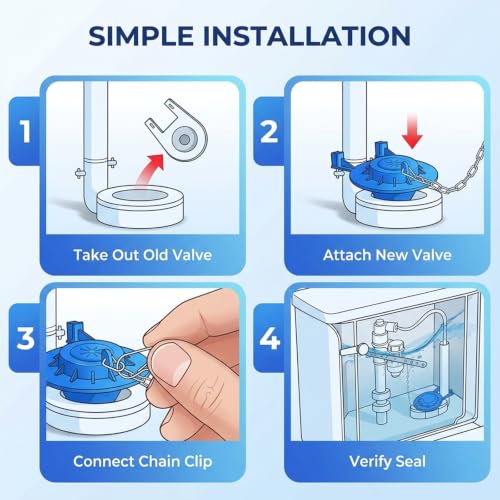 SIMPLE INSTALLATION

1

Take Out Old Valve

2

Attach New Valve

3

Connect Chain Clip

4

Verify Seal