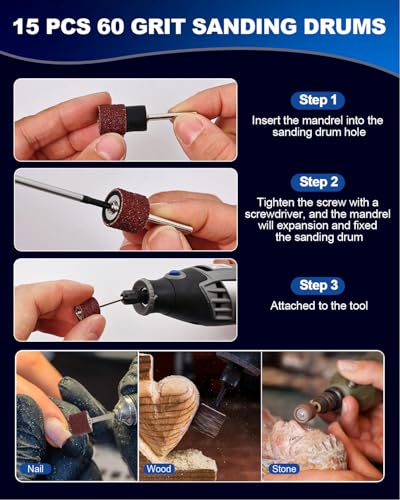 15 PCS 60 GRIT SANDING DRUMS

Step 1
Insert the mandrel into the sanding drum hole

Step 2
Tighten the screw with a screwdriver, and the mandrel will expansion and fixed the sanding drum

Step 3
Attached to the tool

Nail

Wood

Stone