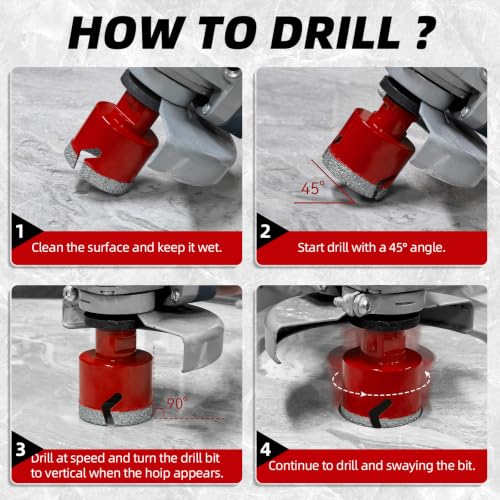 HOW TO DRILL ?

1
Clean the surface and keep it wet.

45°
2
Start drill with a 45° angle.

90°
3
Drill at speed and turn the drill bit to vertical when the hoip appears.

4
Continue to drill and swaying the bit.