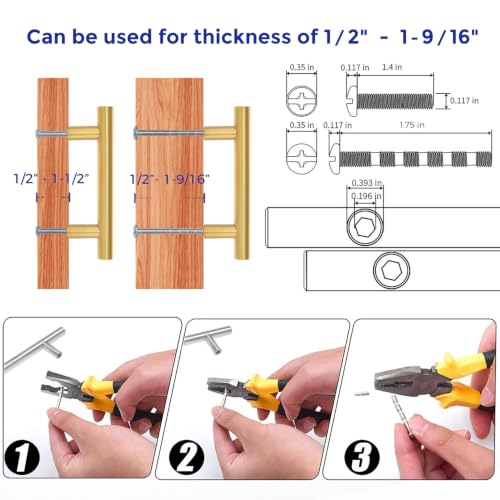 Can be used for thickness of 1/2" - 1-9/16"

1/2" - 1-1/2"

1/2"- 1-9/16"

0.35 in
0.117 in
1.4 in
0.117 in

0.35 in
0.117 in
1.75 in

0.393 in
0.196 in

1

2

3