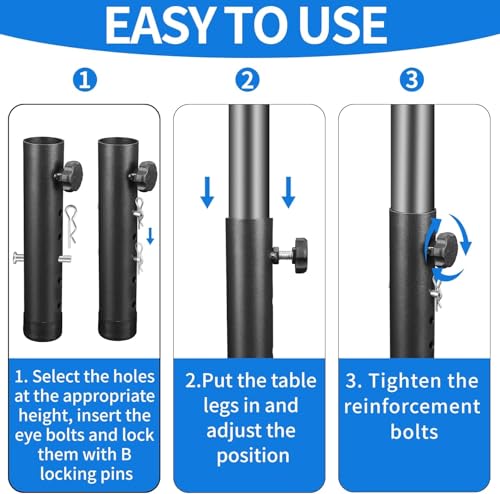 EASY TO USE

1

2

3

1. Select the holes at the appropriate height, insert the eye bolts and lock them with B locking pins

2.Put the table legs in and adjust the position

3. Tighten the reinforcement bolts