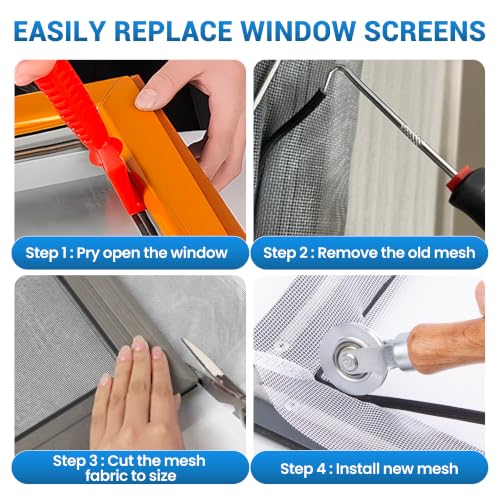 EASILY REPLACE WINDOW SCREENS

Step 1 : Pry open the window

Step 2 : Remove the old mesh

Step 3 : Cut the mesh fabric to size

Step 4 : Install new mesh