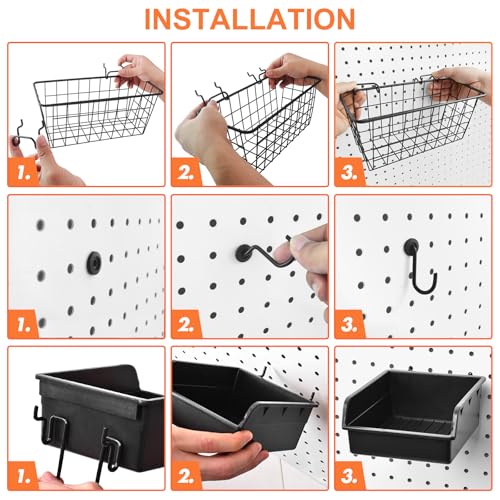 INSTALLATION

1.

2.

3.

1.

2.

3.

1.

2.

3.