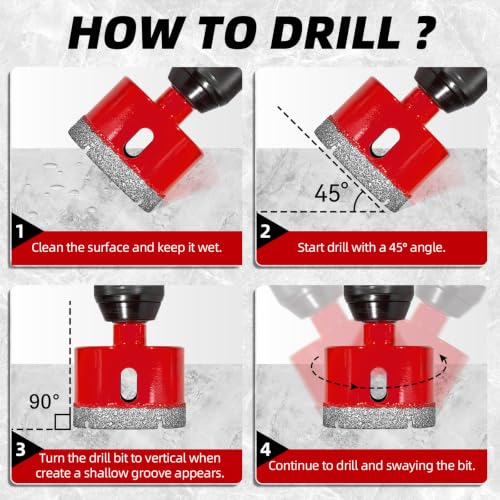 HOW TO DRILL ?

1
Clean the surface and keep it wet.

45°
2
Start drill with a 45° angle.

90°
3
Turn the drill bit to vertical when create a shallow groove appears.

4
Continue to drill and swaying the bit.