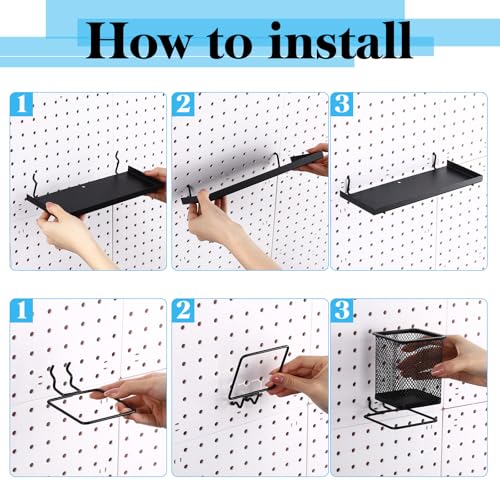 How to install

1

2

3

1

2

3