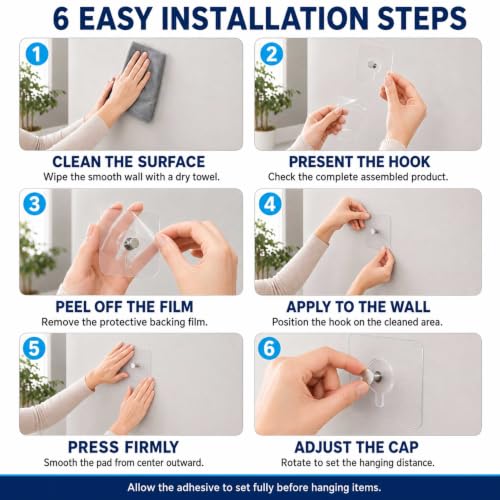 6 EASY INSTALLATION STEPS

1

CLEAN THE SURFACE
Wipe the smooth wall with a dry towel.

2

PRESENT THE HOOK
Check the complete assembled product.

3

PEEL OFF THE FILM
Remove the protective backing film.

4

APPLY TO THE WALL
Position the hook on the cleaned area.

5

PRESS FIRMLY
Smooth the pad from center outward.

6

ADJUST THE CAP
Rotate to set the hanging distance.

Allow the adhesive to set fully before hanging items.