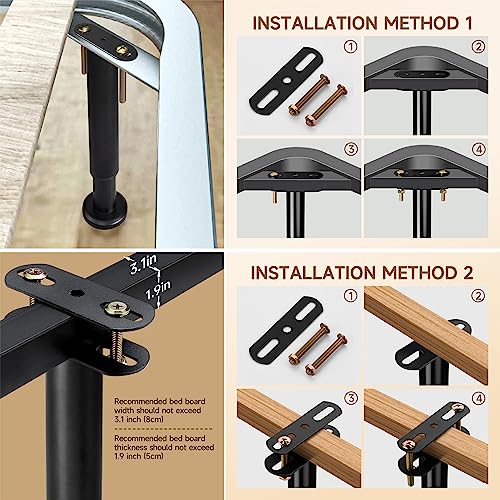 INSTALLATION METHOD 1

①

②

③

④

3.1in

1.9in

Recommended bed board width should not exceed 3.1 inch (8cm)

Recommended bed board thickness should not exceed 1.9 inch (5cm)

INSTALLATION METHOD 2

①

②

③

④