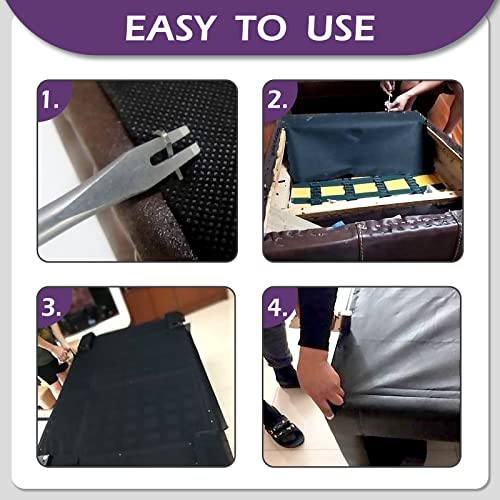 EASY TO USE

1.

2.

3.

4.