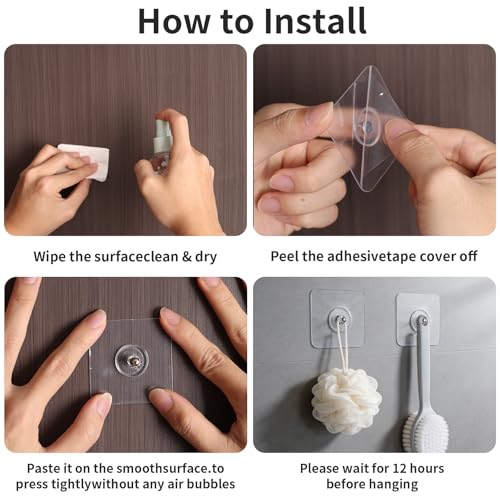 How to Install

Wipe the surfaceclean & dry

Peel the adhesivetape cover off

Paste it on the smoothsurface.to press tightlywithout any air bubbles

Please wait for 12 hours before hanging