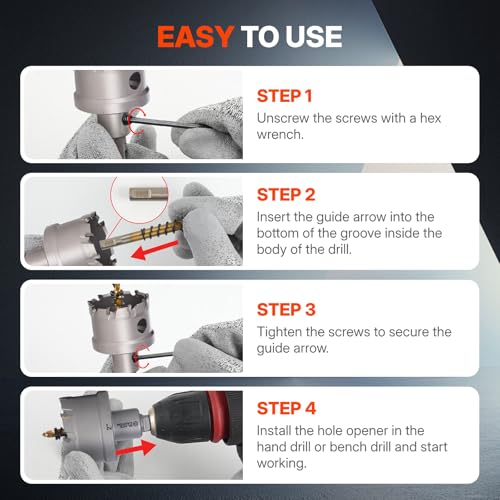 EASY TO USE

STEP 1
Unscrew the screws with a hex wrench.

STEP 2
Insert the guide arrow into the bottom of the groove inside the body of the drill.

STEP 3
Tighten the screws to secure the guide arrow.

STEP 4
Install the hole opener in the hand drill or bench drill and start working.