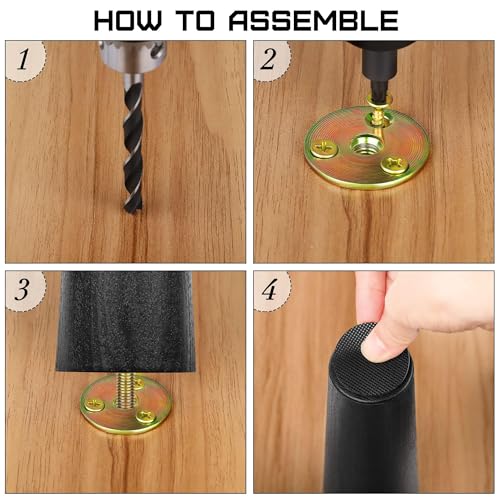 HOW TO ASSEMBLE

1

2

3

4