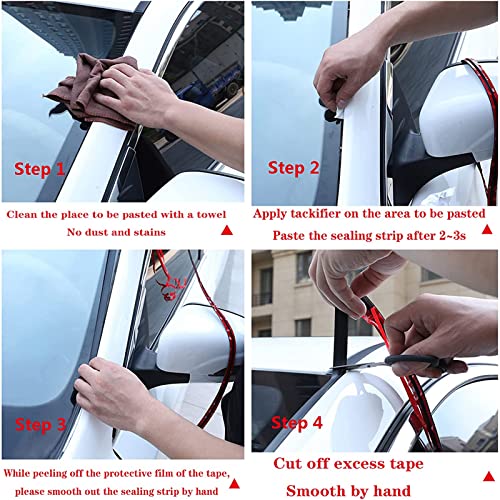 Step 1

Clean the place to be pasted with a towel
No dust and stains

Step 2

Apply tackifier on the area to be pasted
Paste the sealing strip after 2~3s

Step 3

While peeling off the protective film of the tape, please smooth out the sealing strip by hand

Step 4

Cut off excess tape
Smooth by hand