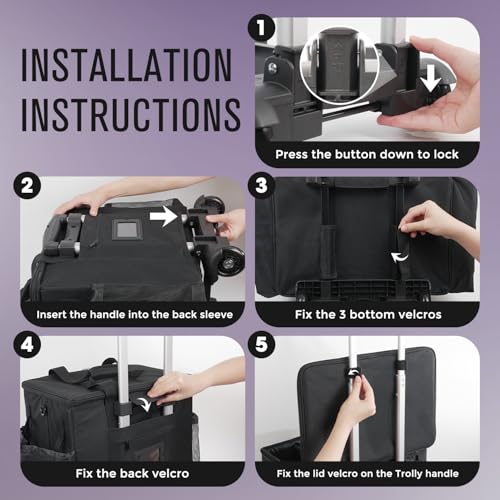 INSTALLATION INSTRUCTIONS

1
Press the button down to lock

2
Insert the handle into the back sleeve

3
Fix the 3 bottom velcros

4
Fix the back velcro

5
Fix the lid velcro on the Trolly handle