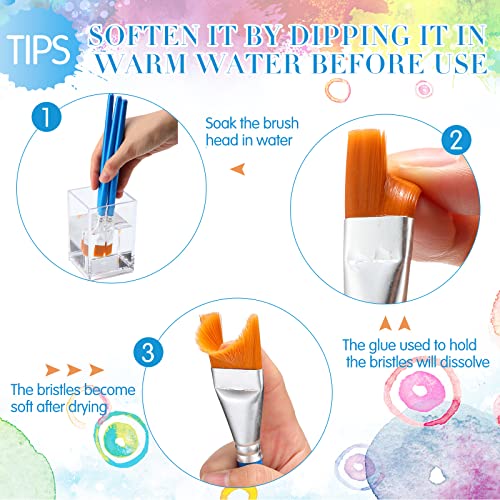 TIPS

SOFTEN IT BY DIPPING IT IN WARM WATER BEFORE USE

1

Soak the brush head in water

2

The glue used to hold the bristles will dissolve

3

The bristles become soft after drying