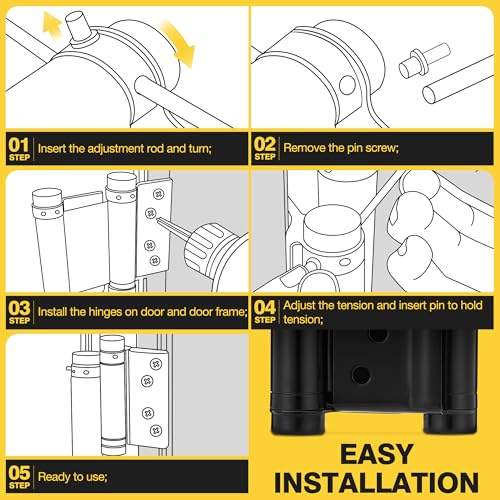 01 STEP Insert the adjustment rod and turn;

02 STEP Remove the pin screw;

03 STEP Install the hinges on door and door frame;

04 STEP Adjust the tension and insert pin to hold tension;

05 STEP Ready to use;

EASY INSTALLATION