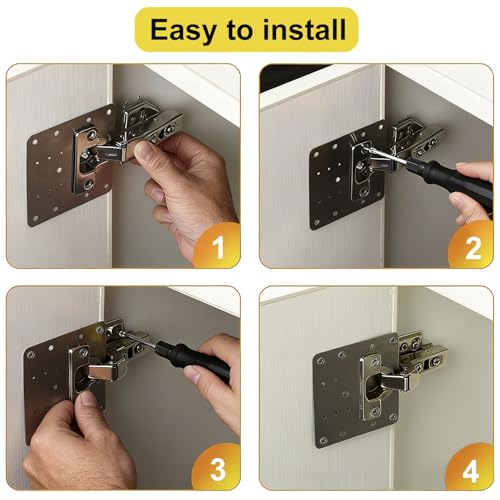 Easy to install

1

2

3

4