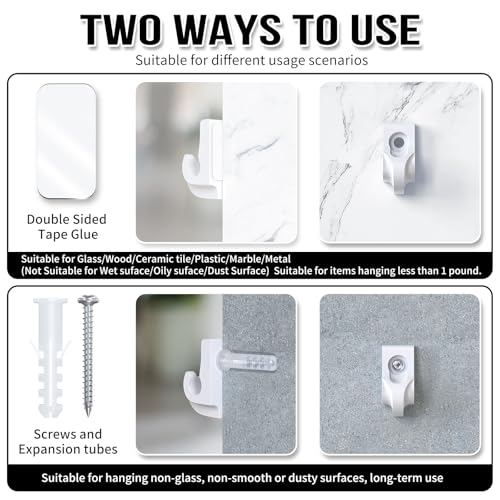 TWO WAYS TO USE
Suitable for different usage scenarios

Double Sided Tape Glue

Suitable for Glass/Wood/Ceramic tile/Plastic/Marble/Metal
(Not Suitable for Wet suface/Oily suface/Dust Surface) Suitable for items hanging less than 1 pound.

Screws and Expansion tubes

Suitable for hanging non-glass, non-smooth or dusty surfaces, long-term use