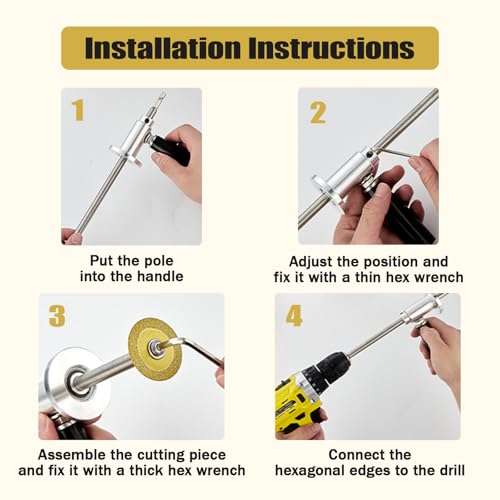 Installation Instructions

1

Put the pole into the handle

2

Adjust the position and fix it with a thin hex wrench

3

Assemble the cutting piece and fix it with a thick hex wrench

4

Connect the hexagonal edges to the drill