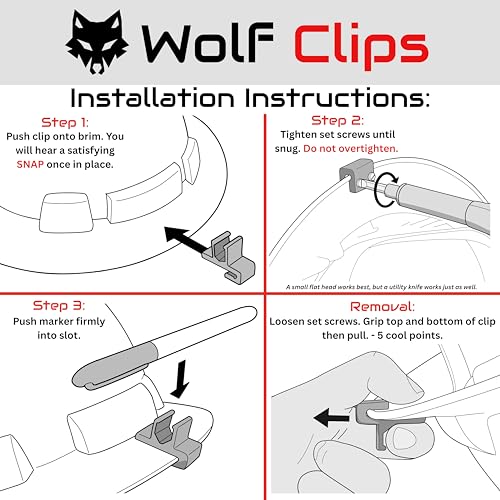 Wolf Clips

Installation Instructions:

Step 1:
Push clip onto brim. You will hear a satisfying SNAP once in place.

Step 2:
Tighten set screws until snug. Do not overtighten.

A small flat head works best, but a utility knife works just as well.

Step 3:
Push marker firmly into slot.

Removal:
Loosen set screws. Grip top and bottom of clip then pull. - 5 cool points.