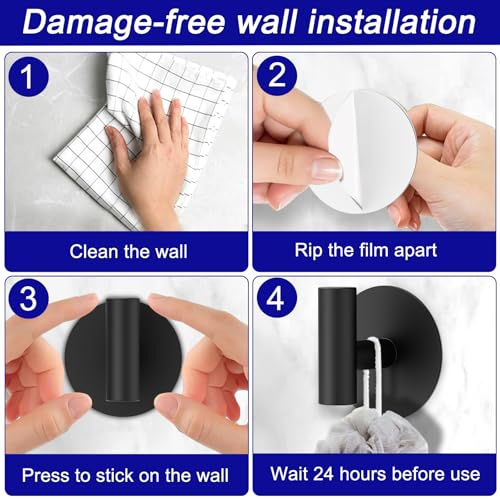 Damage-free wall installation

1
Clean the wall

2
Rip the film apart

3
Press to stick on the wall

4
Wait 24 hours before use