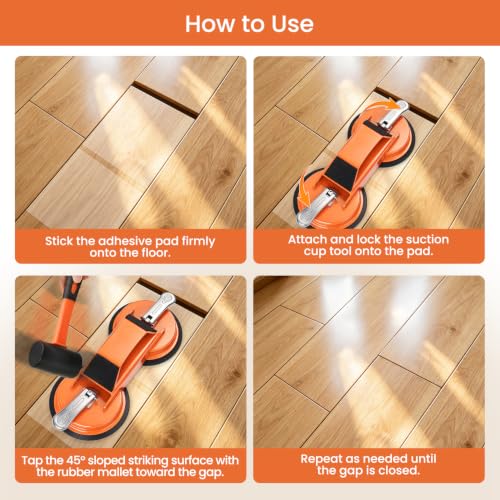 How to Use

Stick the adhesive pad firmly onto the floor.

Attach and lock the suction cup tool onto the pad.

Tap the 45° sloped striking surface with the rubber mallet toward the gap.

Repeat as needed until the gap is closed.