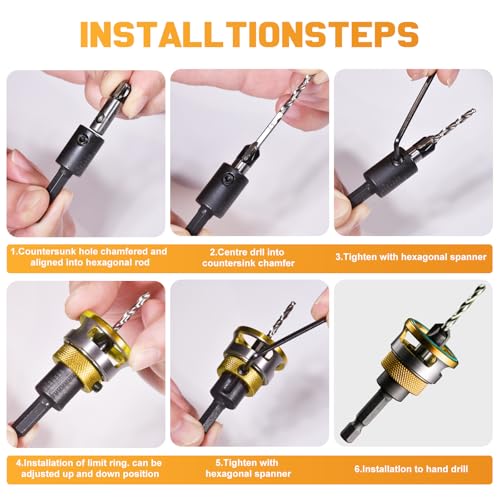 INSTALLTIONSTEPS

1.Countersunk hole chamfered and aligned into hexagonal rod

2.Centre dril into countersink chamfer

3.Tighten with hexagonal spanner

4.Installation of limit ring. can be adjusted up and down position

5.Tighten with hexagonal spanner

6.Installation to hand drill