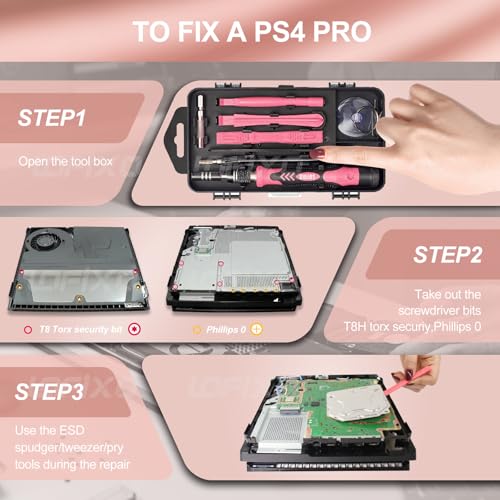 TO FIX A PS4 PRO

STEP1

Open the tool box

T8 Torx security bit

Phillips 0

STEP2

Take out the screwdriver bits T8H torx securiy,Phillips 0

STEP3

Use the ESD spudger/tweezer/pry tools during the repair