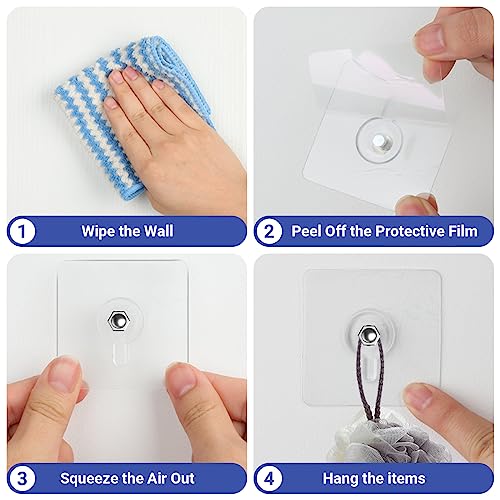 1 Wipe the Wall

2 Peel Off the Protective Film

3 Squeeze the Air Out

4 Hang the items