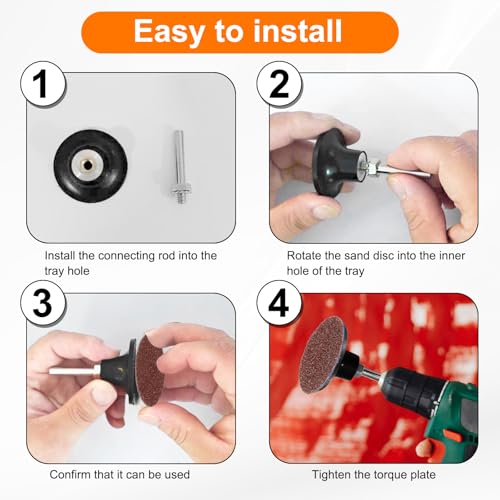 Easy to install

1

Install the connecting rod into the tray hole

2

Rotate the sand disc into the inner hole of the tray

3

Confirm that it can be used

4

Tighten the torque plate