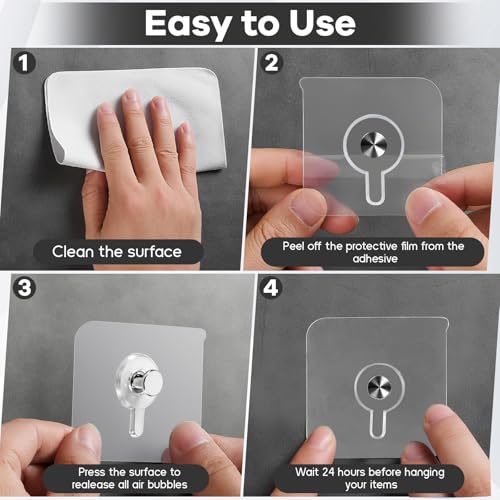 Easy to Use

1

Clean the surface

2

Peel off the protective film from the adhesive

3

Press the surface to realease all air bubbles

4

Wait 24 hours before hanging your items