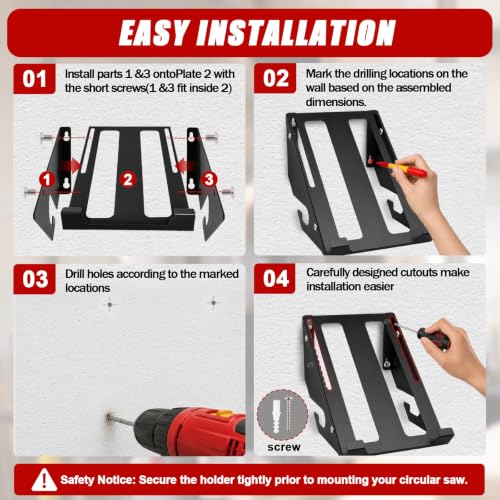 EASY INSTALLATION

01 Install parts 1 &3 ontoPlate 2 with the short screws(1 &3 fit inside 2)

1 2 3

02 Mark the drilling locations on the wall based on the assembled dimensions.

03 Drill holes according to the marked locations

04 Carefully designed cutouts make installation easier

screw

Safety Notice: Secure the holder tightly prior to mounting your circular saw.