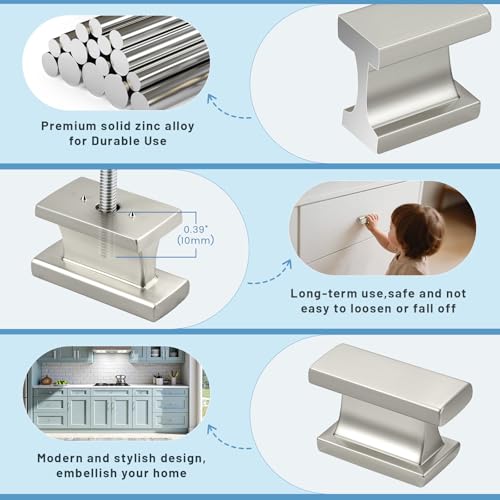 Premium solid zinc alloy for Durable Use

0.39"
(10mm)

Long-term use,safe and not easy to loosen or fall off

Modern and stylish design, embellish your home