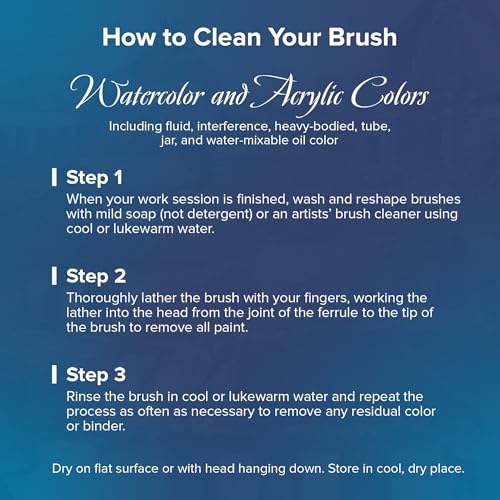 How to Clean Your Brush

Watercolor and Acrylic Colors

Including fluid, interference, heavy-bodied, tube, jar, and water-mixable oil color

Step 1
When your work session is finished, wash and reshape brushes with mild soap (not detergent) or an artists' brush cleaner using cool or lukewarm water.

Step 2
Thoroughly lather the brush with your fingers, working the lather into the head from the joint of the ferrule to the tip of the brush to remove all paint.

Step 3
Rinse the brush in cool or lukewarm water and repeat the process as often as necessary to remove any residual color or binder.

Dry on flat surface or with head hanging down. Store in cool, dry place.