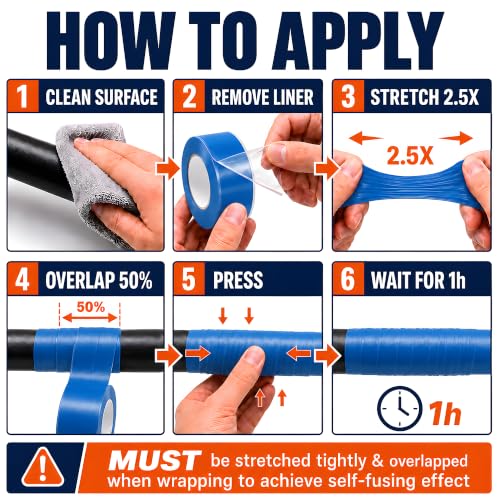 HOW TO APPLY

1 CLEAN SURFACE

2 REMOVE LINER

3 STRETCH 2.5X

2.5X

4 OVERLAP 50%

50%

5 PRESS

6 WAIT FOR 1h

1h

MUST be stretched tightly & overlapped when wrapping to achieve self-fusing effect