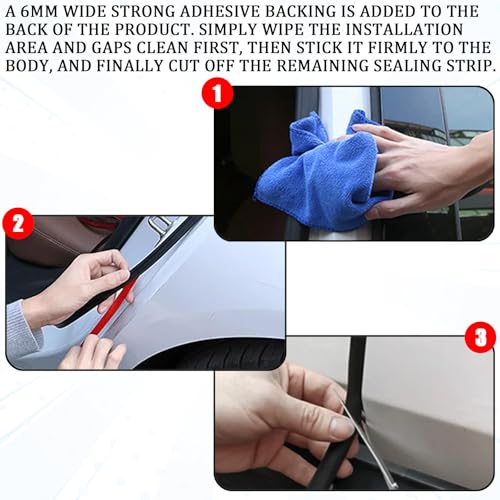 A 6MM WIDE STRONG ADHESIVE BACKING IS ADDED TO THE BACK OF THE PRODUCT. SIMPLY WIPE THE INSTALLATION AREA AND GAPS CLEAN FIRST, THEN STICK IT FIRMLY TO THE BODY, AND FINALLY CUT OFF THE REMAINING SEALING STRIP.

1

2

3