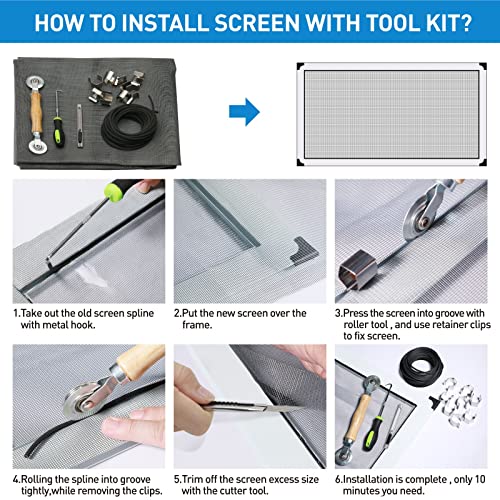 HOW TO INSTALL SCREEN WITH TOOL KIT?

1.Take out the old screen spline with metal hook.

2.Put the new screen over the frame.

3.Press the screen into groove with roller tool , and use retainer clips to fix screen.

4.Rolling the spline into groove tightly,while removing the clips.

5.Trim off the screen excess size with the cutter tool.

6.Installation is complete , only 10 minutes you need.