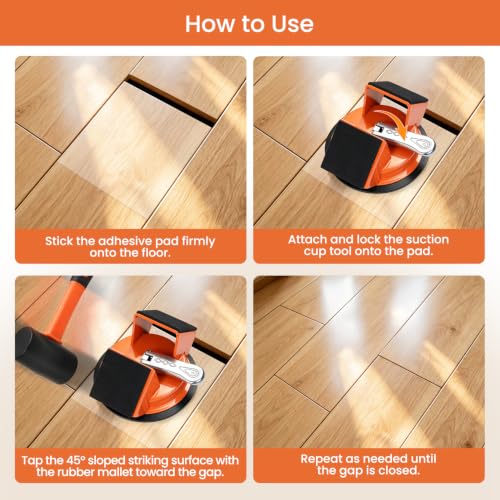 How to Use

Stick the adhesive pad firmly onto the floor.

Attach and lock the suction cup tool onto the pad.

Tap the 45° sloped striking surface with the rubber mallet toward the gap.

Repeat as needed until the gap is closed.