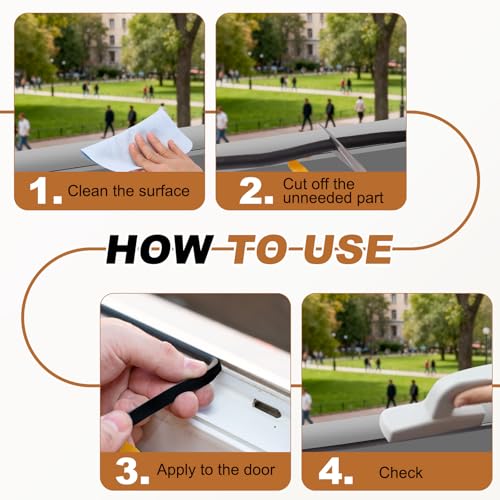 1. Clean the surface

2. Cut off the unneeded part

HOW TO USE

3. Apply to the door

4. Check