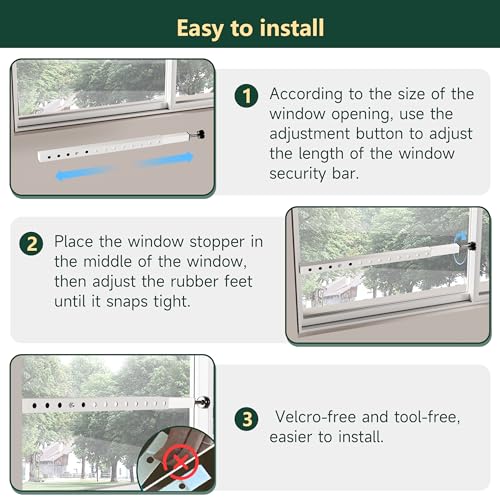 Easy to install

1 According to the size of the window opening, use the adjustment button to adjust the length of the window security bar.

2 Place the window stopper in the middle of the window, then adjust the rubber feet until it snaps tight.

3 Velcro-free and tool-free, easier to install.