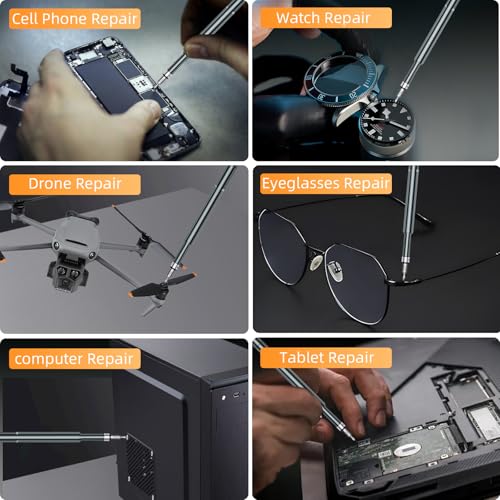 Cell Phone Repair

Watch Repair

Drone Repair

Eyeglasses Repair

computer Repair

Tablet Repair