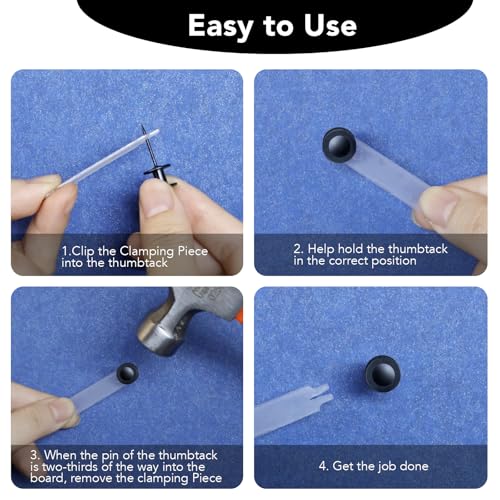 Easy to Use

1.Clip the Clamping Piece into the thumbtack

2. Help hold the thumbtack in the correct position

3. When the pin of the thumbtack is two-thirds of the way into the board, remove the clamping Piece

4. Get the job done