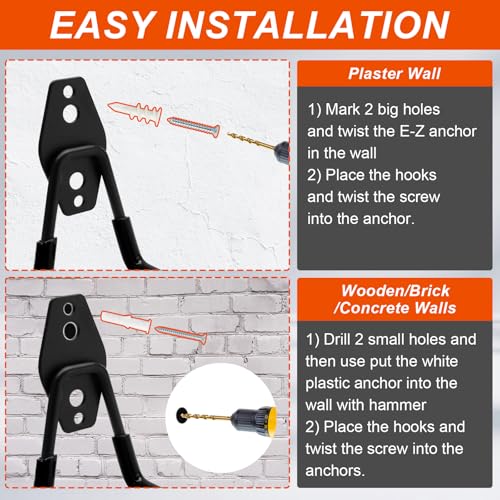 EASY INSTALLATION

Plaster Wall

1) Mark 2 big holes and twist the E-Z anchor in the wall
2) Place the hooks and twist the screw into the anchor.

Wooden/Brick /Concrete Walls

1) Drill 2 small holes and then use put the white plastic anchor into the wall with hammer
2) Place the hooks and twist the screw into the anchors.