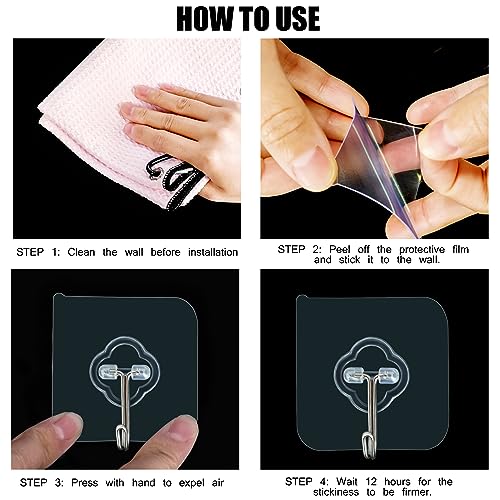 HOW TO USE

STEP 1: Clean the wall before installation

STEP 2: Peel off the protective film and stick it to the wall.

STEP 3: Press with hand to expel air

STEP 4: Wait 12 hours for the stickiness to be firmer.