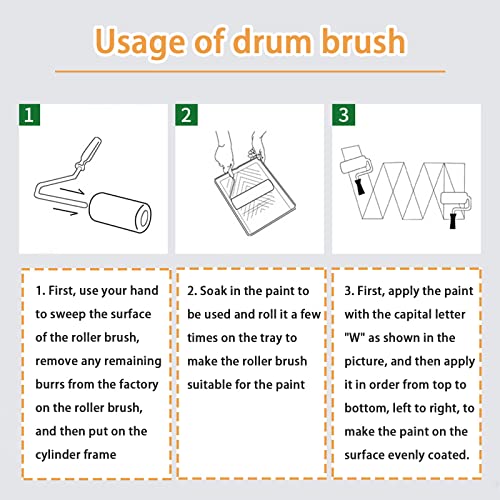 Usage of drum brush

1

2

3

1. First, use your hand to sweep the surface of the roller brush, remove any remaining burrs from the factory on the roller brush, and then put on the cylinder frame

2. Soak in the paint to be used and roll it a few times on the tray to make the roller brush suitable for the paint

3. First, apply the paint with the capital letter "W" as shown in the picture, and then apply it in order from top to bottom, left to right, to make the paint on the surface evenly coated.