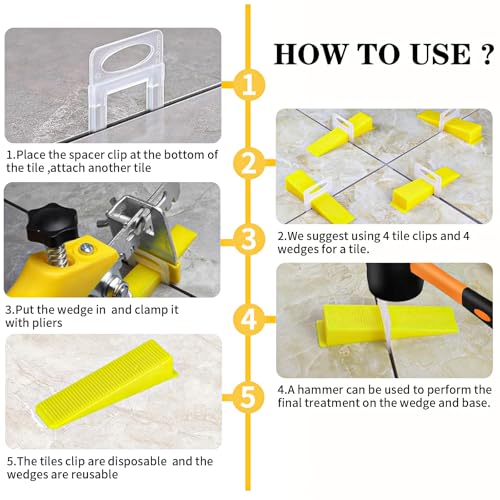 HOW TO USE ?

1

1.Place the spacer clip at the bottom of the tile ,attach another tile

2

2.We suggest using 4 tile clips and 4 wedges for a tile.

3

3.Put the wedge in and clamp it with pliers

4

4.A hammer can be used to perform the final treatment on the wedge and base.

5

5.The tiles clip are disposable and the wedges are reusable