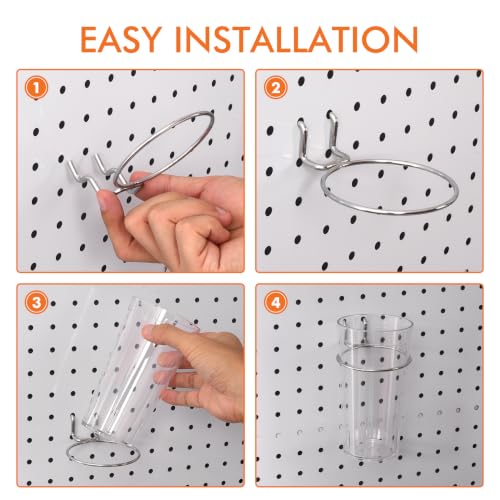 EASY INSTALLATION

1

2

3

4