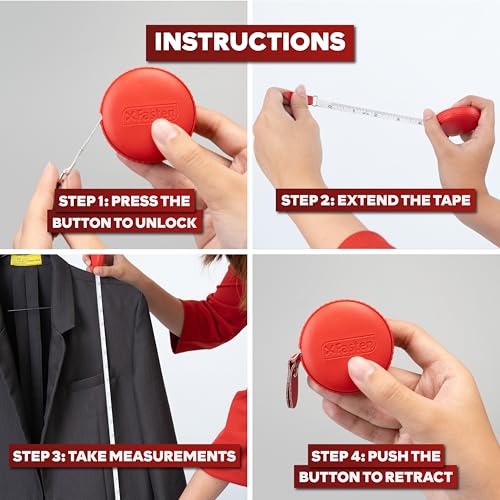 INSTRUCTIONS

XFasten

STEP 1: PRESS THE BUTTON TO UNLOCK

STEP 2: EXTEND THE TAPE

STEP 3: TAKE MEASUREMENTS

XFasten

STEP 4: PUSH THE BUTTON TO RETRACT