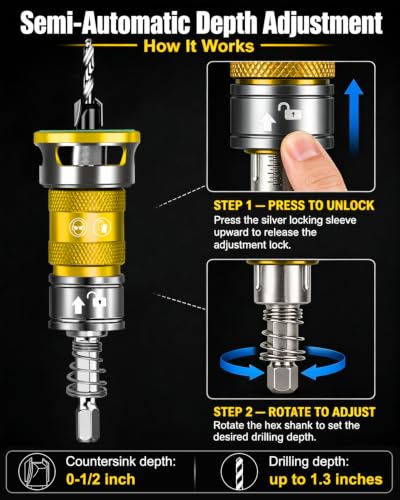 Semi-Automatic Depth Adjustment

How It Works

STEP 1 — PRESS TO UNLOCK
Press the silver locking sleeve upward to release the adjustment lock.

STEP 2 — ROTATE TO ADJUST
Rotate the hex shank to set the desired drilling depth.

Countersink depth:
0-1/2 inch

Drilling depth:
up to 1.3 inches